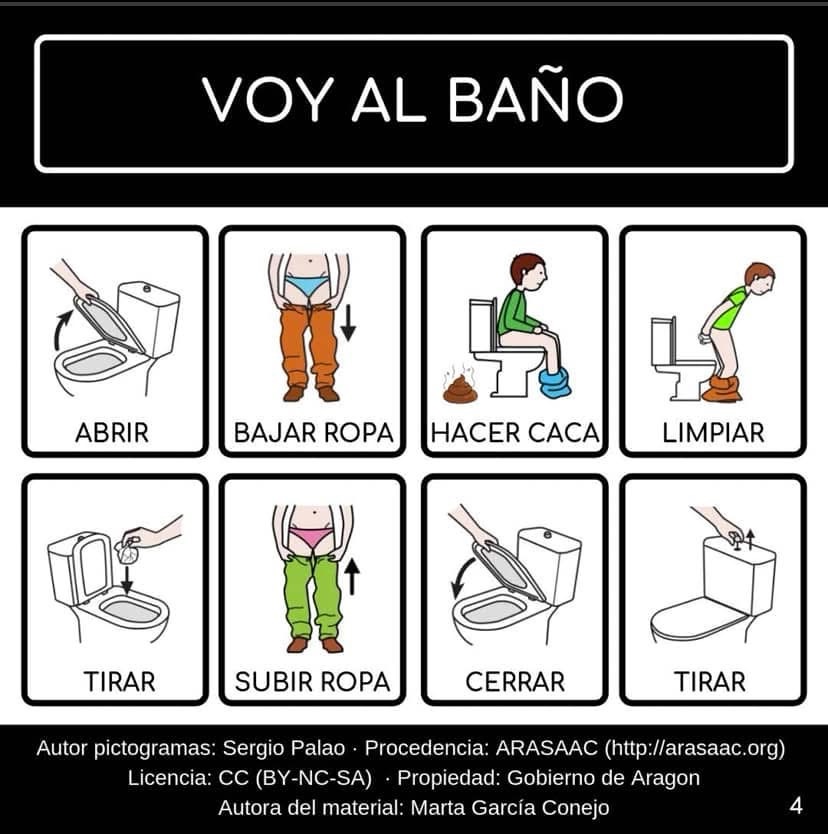 VOY AL BAÑO

ABRIR

BAJAR ROPA

HACER CACA

LIMPIAR

TIRAR

SUBIR ROPA

CERRAR

TIRAR

Autor pictogramas: Sergio Palao · Procedencia: ARASAAC (http://arasaac.org)
Licencia: CC (BY-NC-SA) · Propiedad: Gobierno de Aragon
Autora del material: Marta García Conejo

4