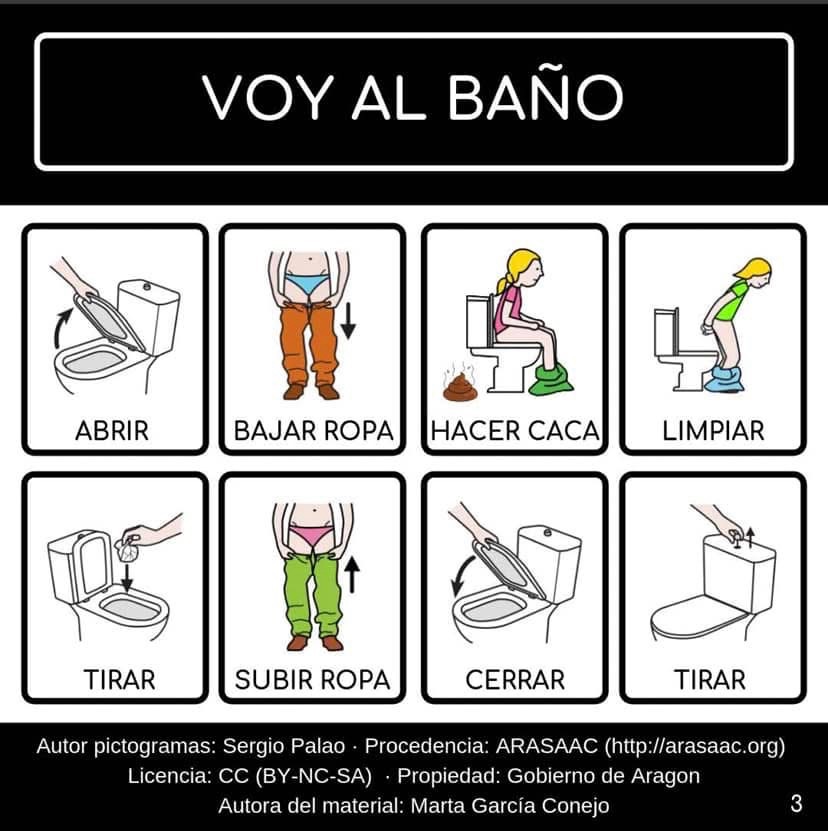 VOY AL BAÑO

ABRIR

BAJAR ROPA

HACER CACA

LIMPIAR

TIRAR

SUBIR ROPA

CERRAR

TIRAR

Autor pictogramas: Sergio Palao · Procedencia: ARASAAC (http://arasaac.org)
Licencia: CC (BY-NC-SA) · Propiedad: Gobierno de Aragon
Autora del material: Marta García Conejo

3