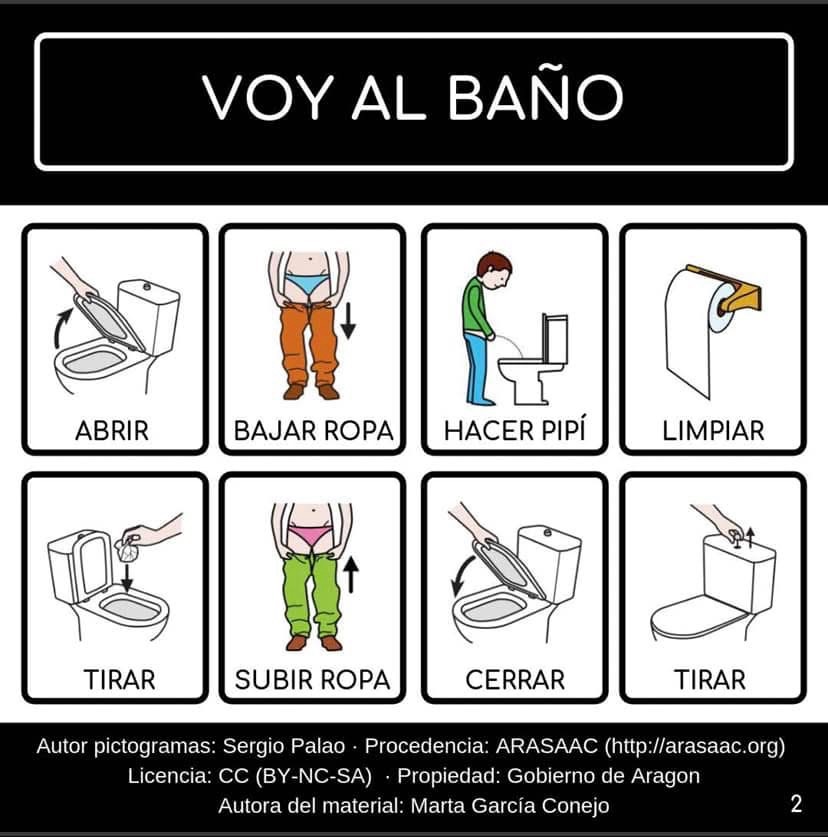 VOY AL BAÑO

ABRIR

BAJAR ROPA

HACER PIPÍ

LIMPIAR

TIRAR

SUBIR ROPA

CERRAR

TIRAR

Autor pictogramas: Sergio Palao · Procedencia: ARASAAC (http://arasaac.org)
Licencia: CC (BY-NC-SA) · Propiedad: Gobierno de Aragon
Autora del material: Marta García Conejo

2