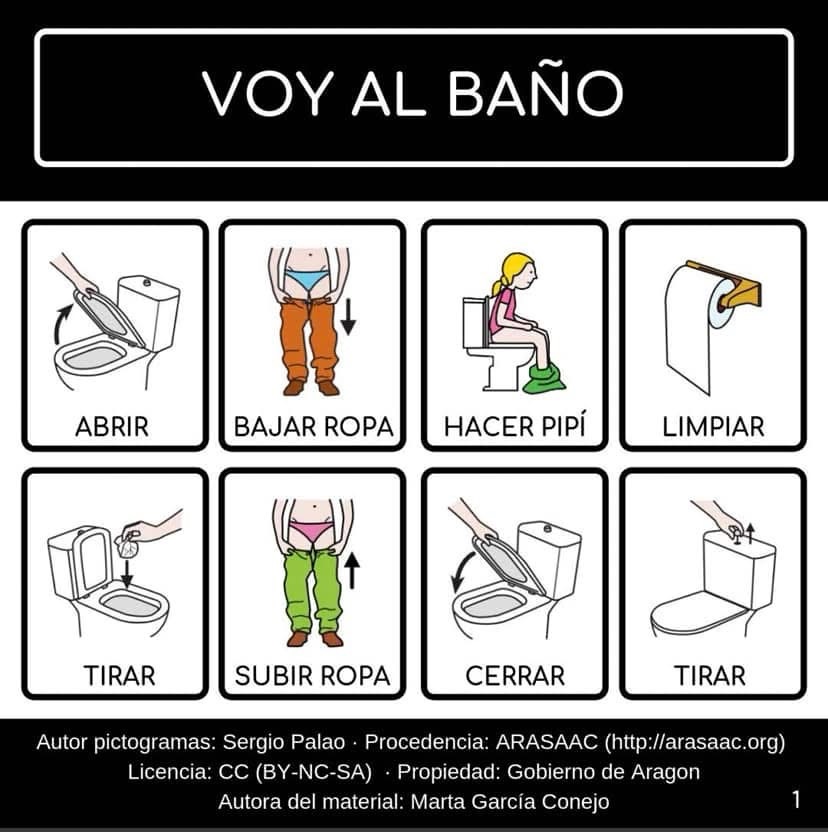 VOY AL BAÑO

ABRIR

BAJAR ROPA

HACER PIPÍ

LIMPIAR

TIRAR

SUBIR ROPA

CERRAR

TIRAR

Autor pictogramas: Sergio Palao · Procedencia: ARASAAC (http://arasaac.org)
Licencia: CC (BY-NC-SA) · Propiedad: Gobierno de Aragon
Autora del material: Marta García Conejo

1